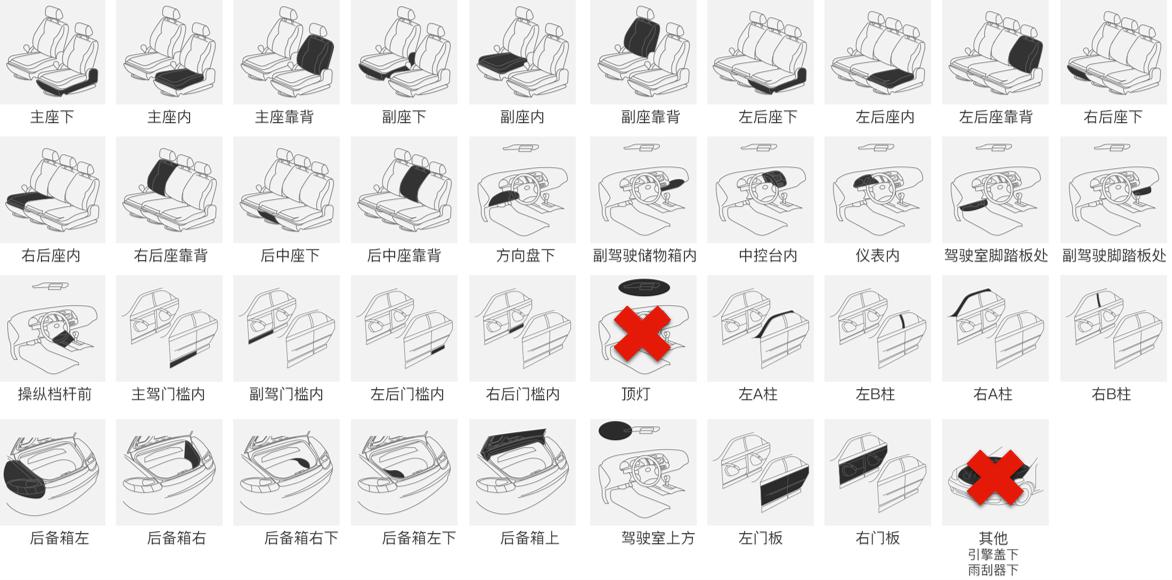 主座下 主座内 主座靠背 副座下 副座内 副座靠背 左后座下 左后座内 左后座靠背 右后座下

右后座内 右后座靠背 后中座下 后中座靠背 方向盘下 副驾驶储物箱内 中控台内 仪表内 驾驶室脚踏板处 副驾驶脚踏板处

操纵档杆前 主驾门槛内 副驾门槛内 左后门槛内 右后门槛内 顶灯 左A柱 左B柱 右A柱 右B柱

后备箱左 后备箱右 后备箱右下 后备箱左下 后备箱上 驾驶室上方 左门板 右门板 其他
引擎盖下
雨刮器下